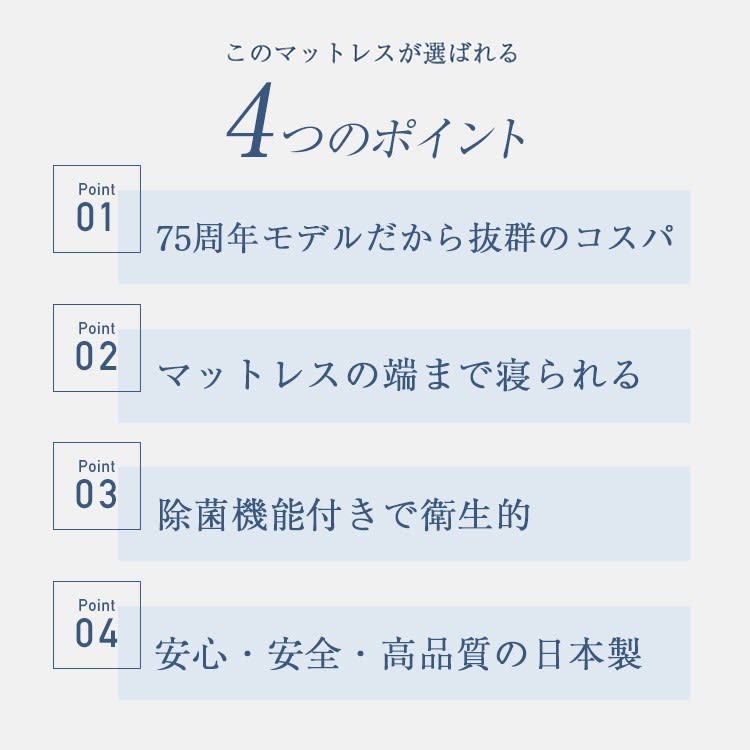 このマットレスが選ばれる

4つのポイント

Point
01
75周年モデルだから抜群のコスパ

Point
02
マットレスの端まで寝られる

Point
03
除菌機能付きで衛生的

Point
04
安心・安全・高品質の日本製