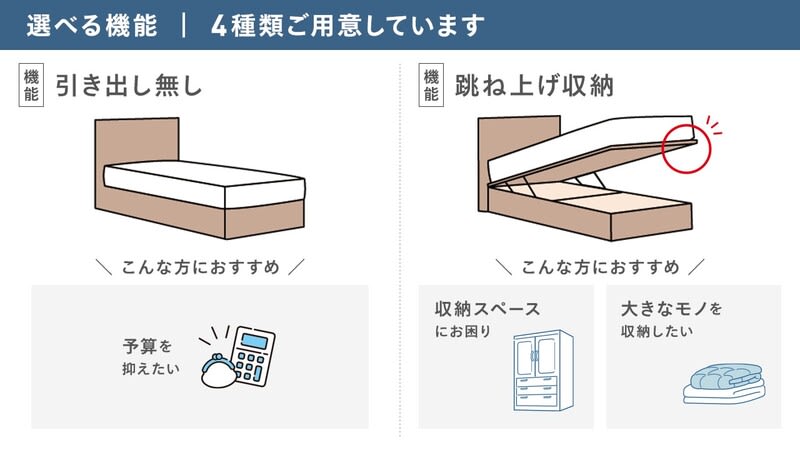 選べる機能 ｜ 4種類ご用意しています

機能 引き出し無し

＼ こんな方におすすめ ／

予算を抑えたい

機能 跳ね上げ収納

＼ こんな方におすすめ ／

収納スペースにお困り

大きなモノを収納したい