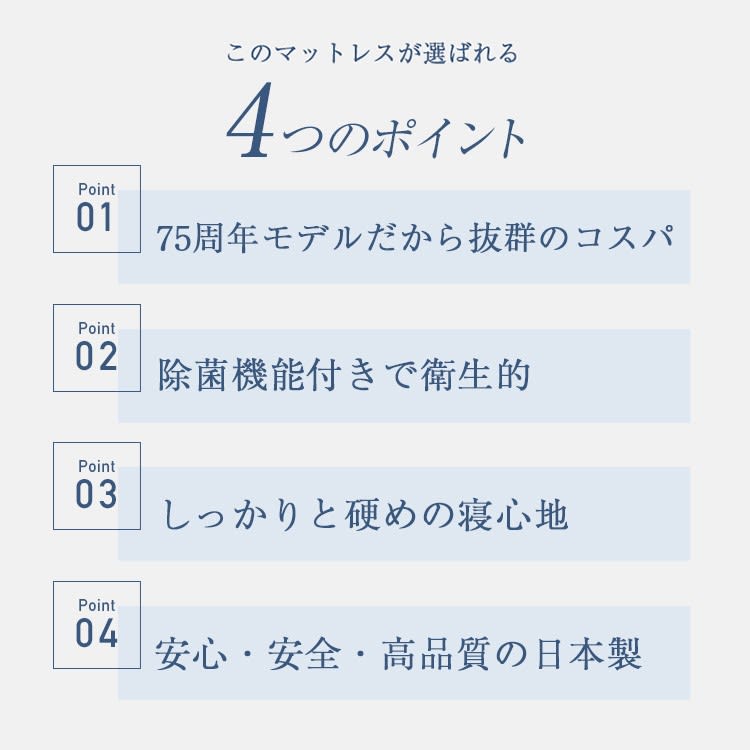 このマットレスが選ばれる

4つのポイント

Point
01

75周年モデルだから抜群のコスパ

Point
02

除菌機能付きで衛生的

Point
03

しっかりと硬めの寝心地

Point
04

安心・安全・高品質の日本製