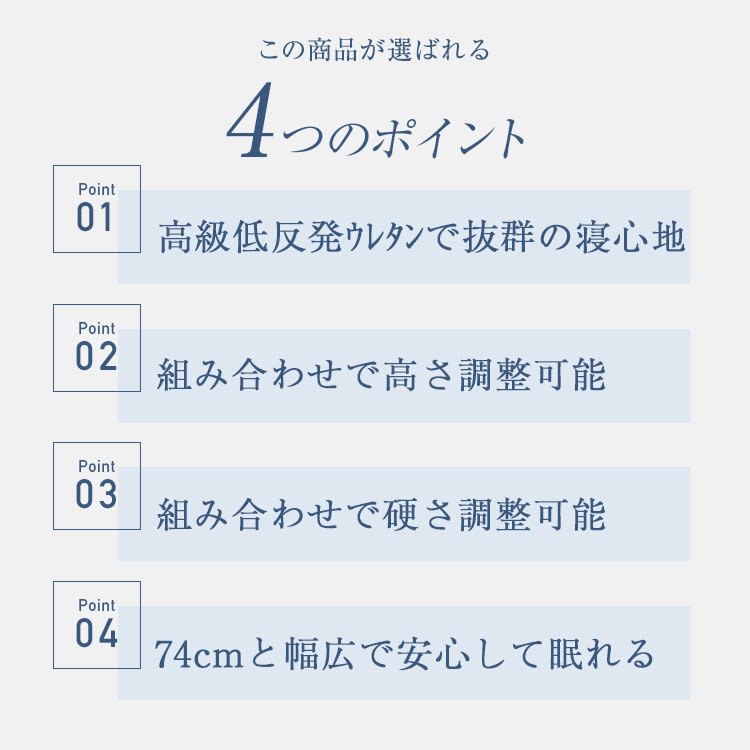 この商品が選ばれる

4つのポイント

Point
01

高級低反発ウレタンで抜群の寝心地

Point
02

組み合わせで高さ調整可能

Point
03

組み合わせで硬さ調整可能

Point
04

74cmと幅広で安心して眠れる