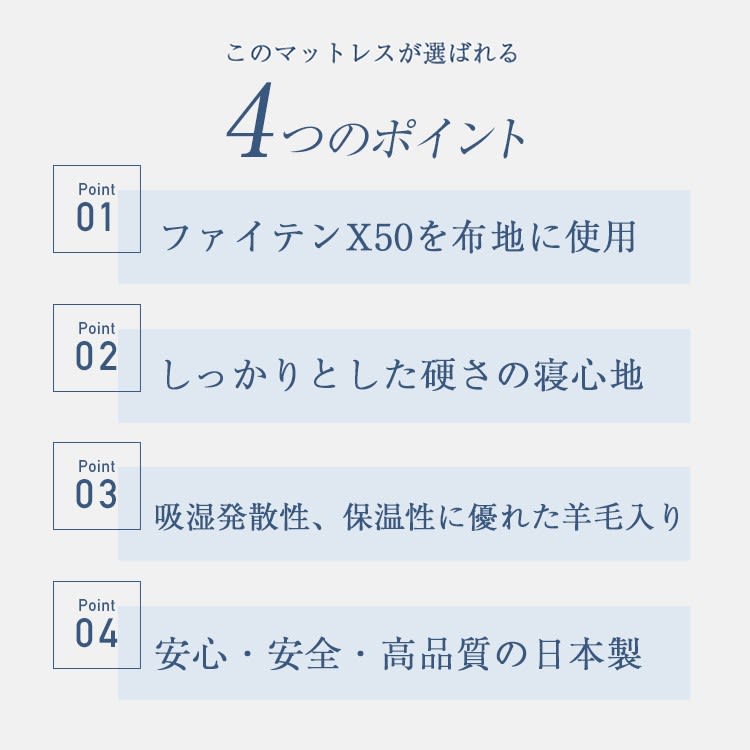 このマットレスが選ばれる

4つのポイント

Point
01
ファイテンX50を布地に使用

Point
02
しっかりとした硬さの寝心地

Point
03
吸湿発散性、保温性に優れた羊毛入り

Point
04
安心・安全・高品質の日本製