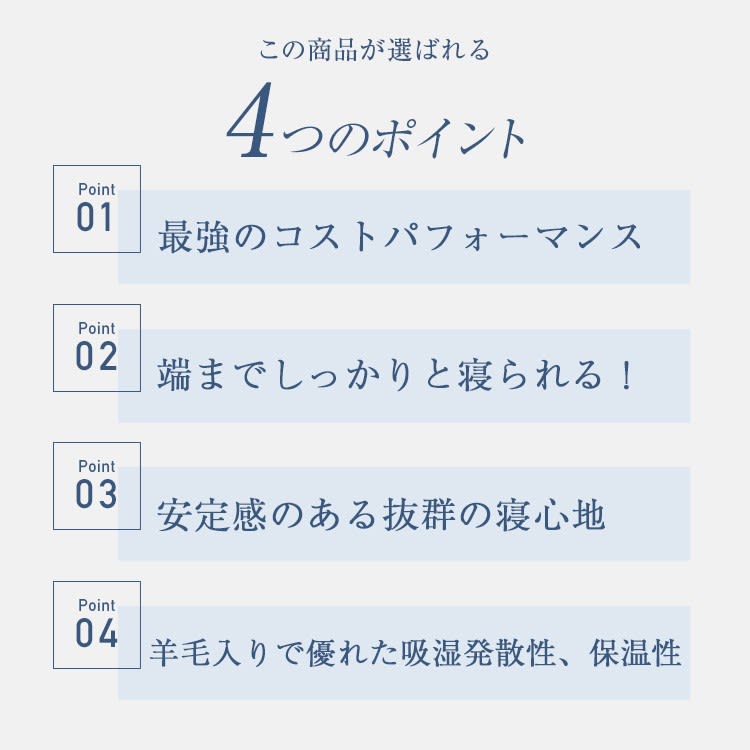 この商品が選ばれる

4つのポイント

Point
01
最強のコストパフォーマンス

Point
02
端までしっかりと寝られる！

Point
03
安定感のある抜群の寝心地

Point
04
羊毛入りで優れた吸湿発散性、保温性