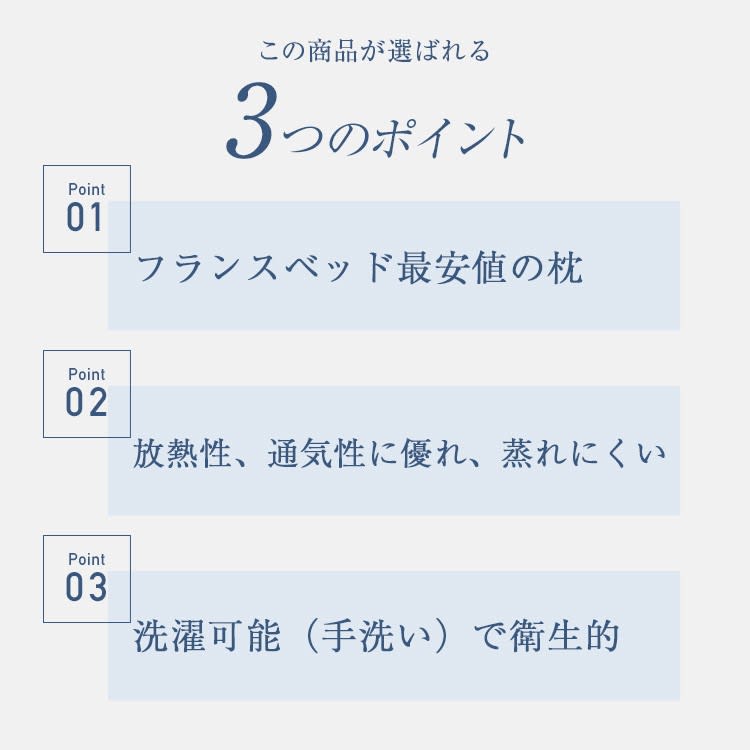 この商品が選ばれる

3つのポイント

Point
01

フランスベッド最安値の枕

Point
02

放熱性、通気性に優れ、蒸れにくい

Point
03

洗濯可能（手洗い）で衛生的