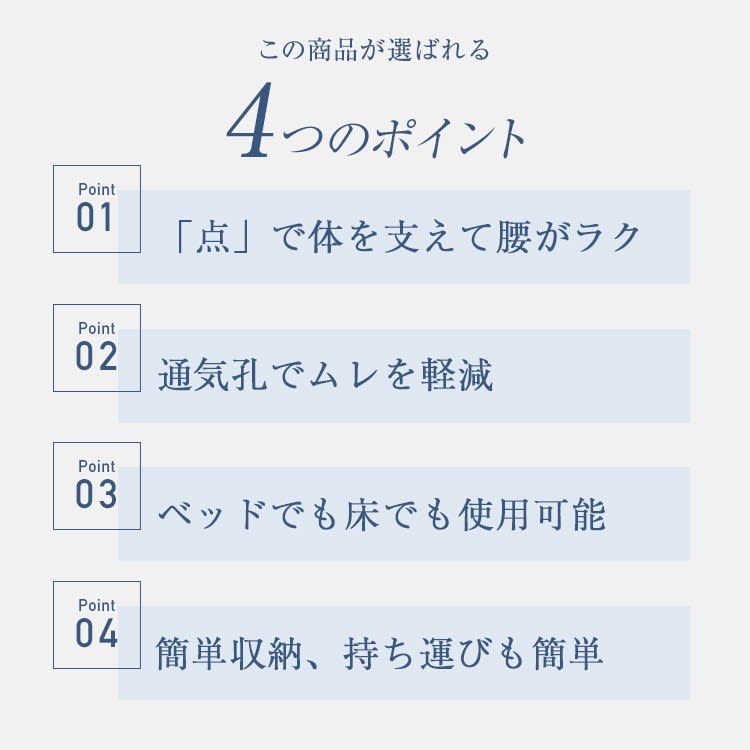 この商品が選ばれる

4つのポイント

Point
01

「点」で体を支えて腰がラク

Point
02

通気孔でムレを軽減

Point
03

ベッドでも床でも使用可能

Point
04

簡単収納、持ち運びも簡単