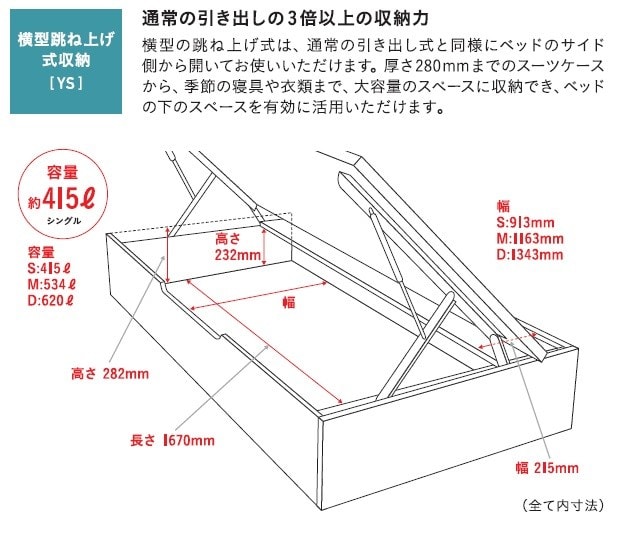 横型跳ね上げ式収納
［YS］

通常の引き出しの3倍以上の収納力

横型の跳ね上げ式は、通常の引き出し式と同様にベッドのサイド側から開いてお使いいただけます。厚さ280mmまでのスーツケースから、季節の寝具や衣類まで、大容量のスペースに収納でき、ベッドの下のスペースを有効に活用いただけます。

容量
約415ℓ
シングル

容量
S:415ℓ
M:534ℓ
D:620ℓ

高さ
232mm

幅

幅
S:913mm
M:1163mm
D:1343mm

高さ 282mm

長さ 1670mm

幅 215mm

（全て内寸法）