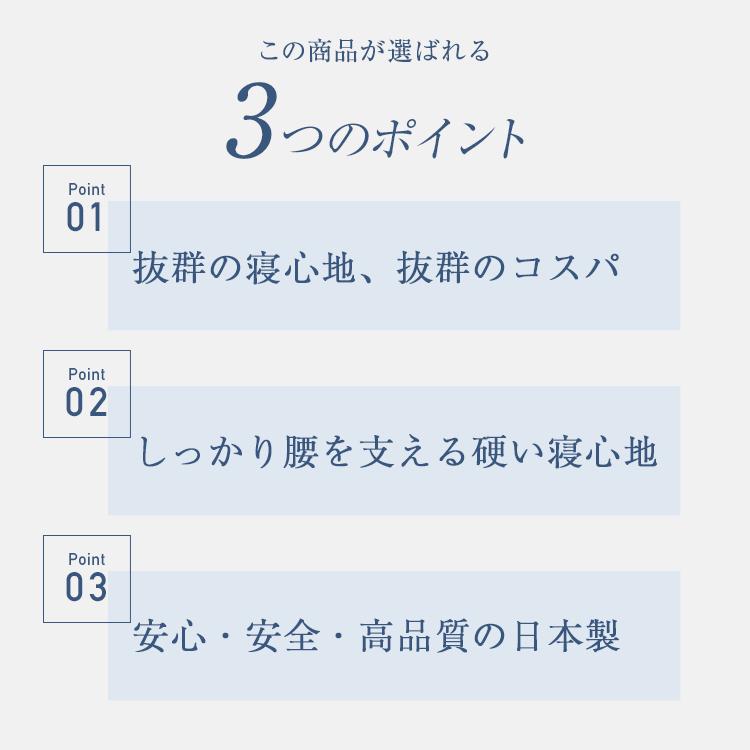 この商品が選ばれる

3つのポイント

Point
01

抜群の寝心地、抜群のコスパ

Point
02

しっかり腰を支える硬い寝心地

Point
03

安心・安全・高品質の日本製