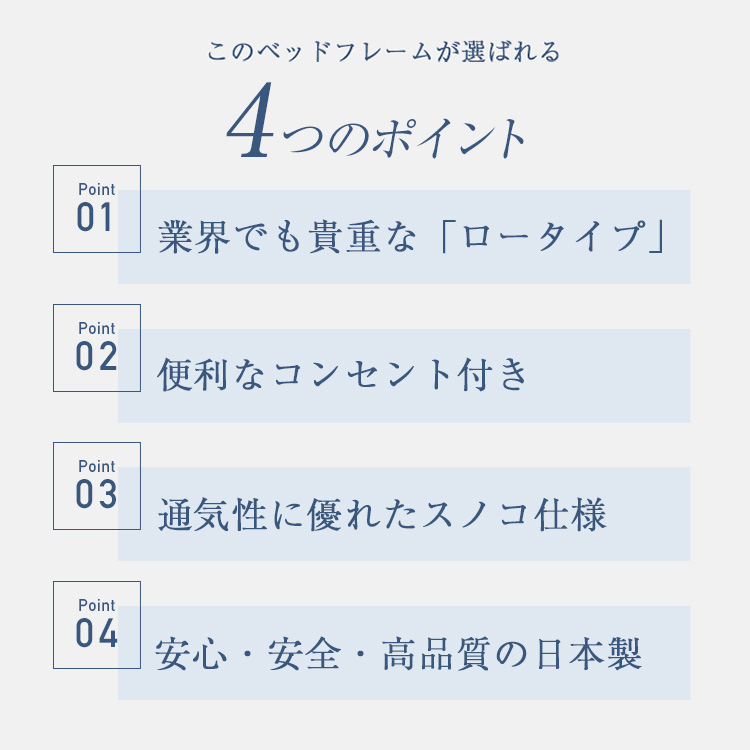 このベッドフレームが選ばれる

4つのポイント

Point
01

業界でも貴重な「ロータイプ」

Point
02

便利なコンセント付き

Point
03

通気性に優れたスノコ仕様

Point
04

安心・安全・高品質の日本製