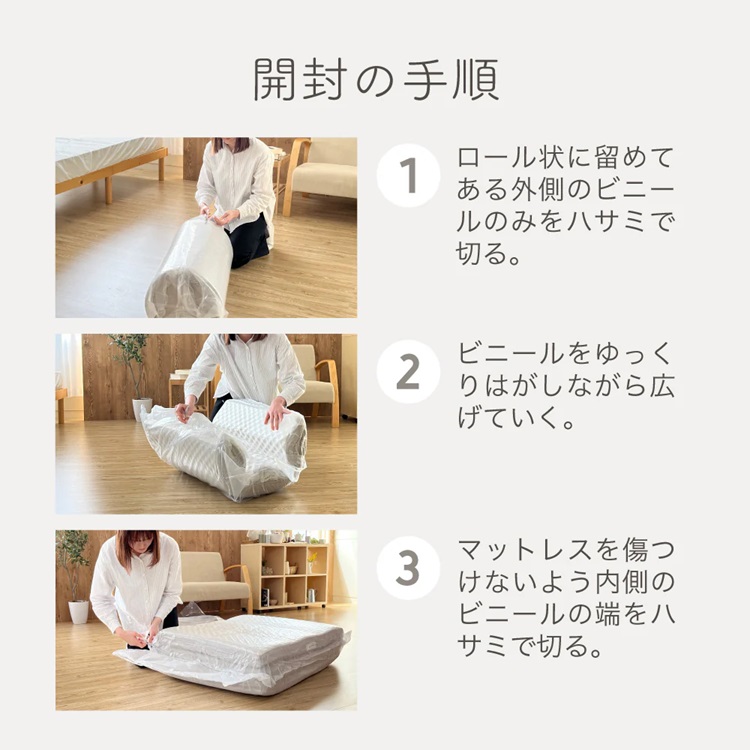 開封の手順

1
ロール状に留めてある外側のビニールのみをハサミで切る。

2
ビニールをゆっくりはがしながら広げていく。

3
マットレスを傷つけないよう内側のビニールの端をハサミで切る。