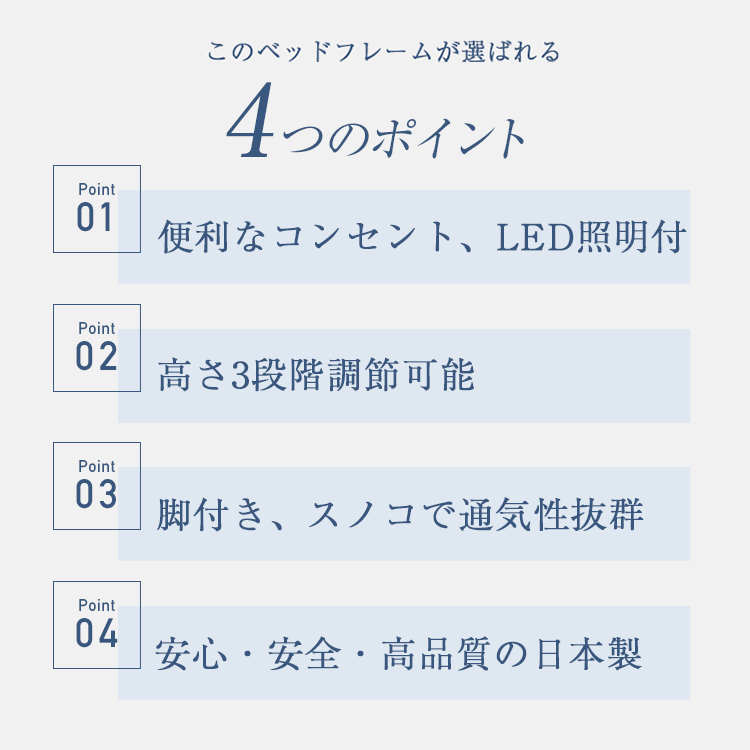 このベッドフレームが選ばれる

4つのポイント

Point
01

便利なコンセント、LED照明付

Point
02

高さ3段階調節可能

Point
03

脚付き、スノコで通気性抜群

Point
04

安心・安全・高品質の日本製