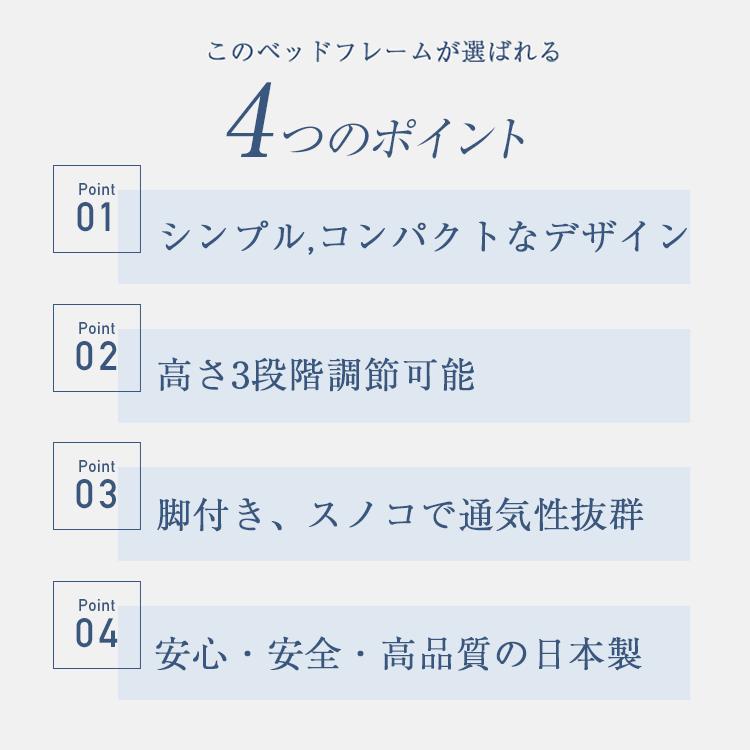 このベッドフレームが選ばれる

4つのポイント

Point
01

シンプル,コンパクトなデザイン

Point
02

高さ3段階調節可能

Point
03

脚付き、スノコで通気性抜群

Point
04

安心・安全・高品質の日本製