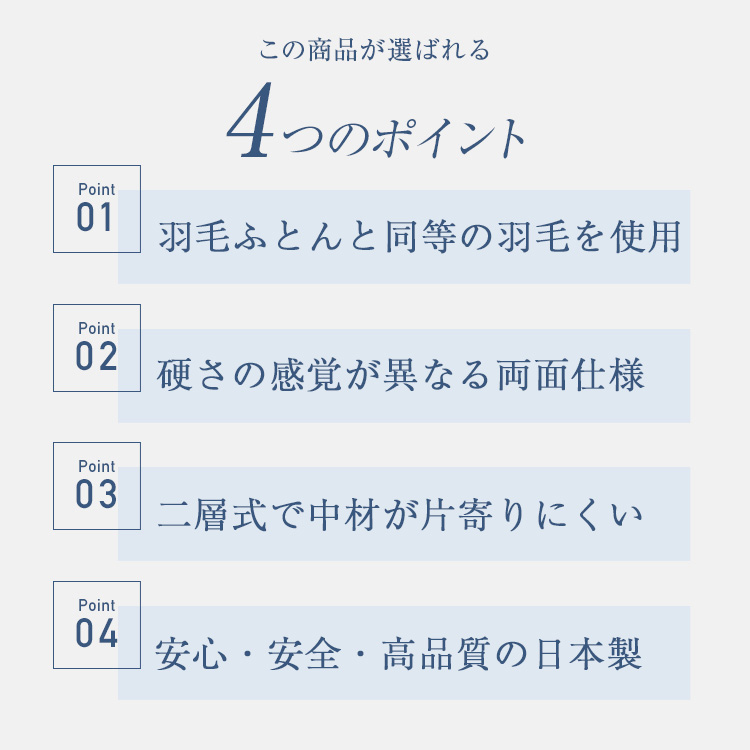 この商品が選ばれる

4つのポイント

Point
01

羽毛ふとんと同等の羽毛を使用

Point
02

硬さの感覚が異なる両面仕様

Point
03

二層式で中材が片寄りにくい

Point
04

安心・安全・高品質の日本製