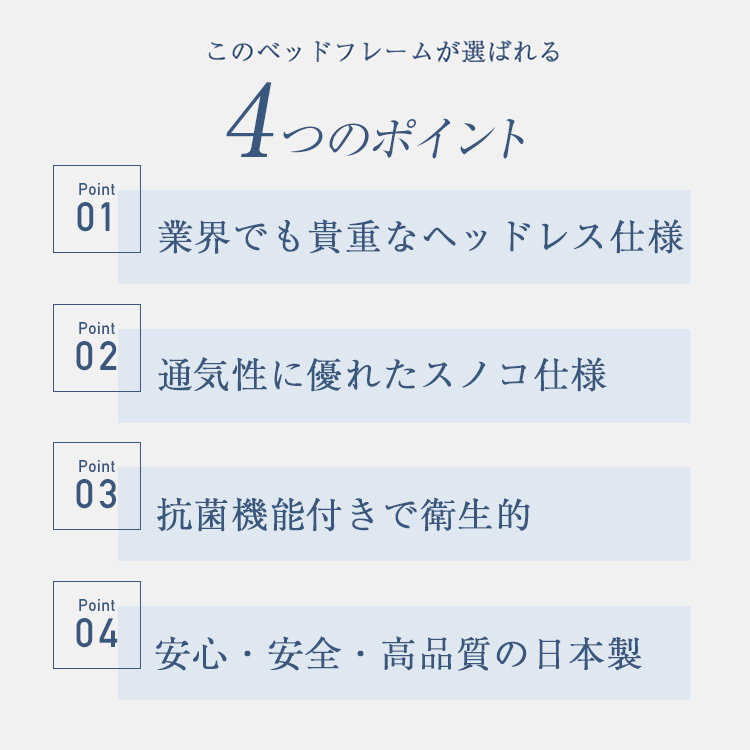 このベッドフレームが選ばれる

4つのポイント

Point
01

業界でも貴重なヘッドレス仕様

Point
02

通気性に優れたスノコ仕様

Point
03

抗菌機能付きで衛生的

Point
04

安心・安全・高品質の日本製