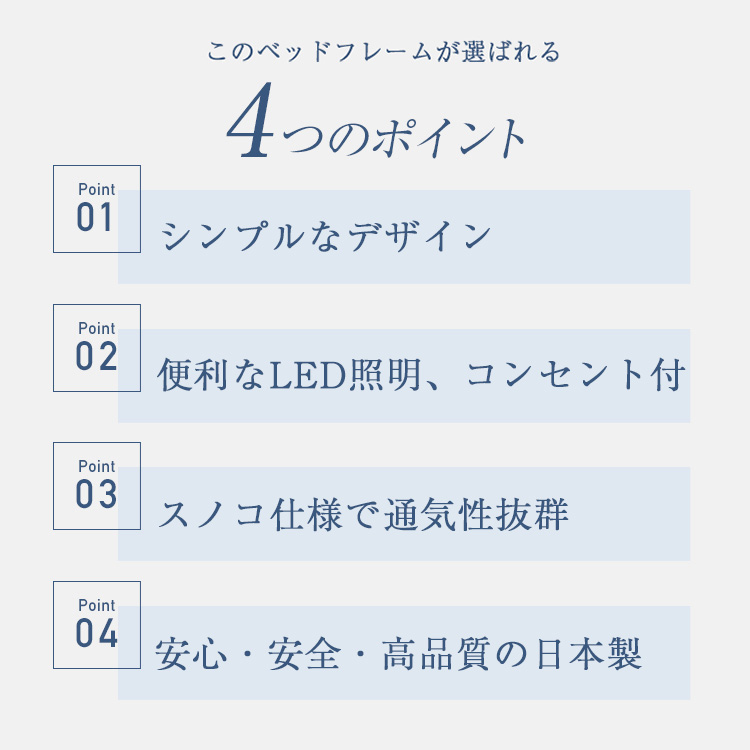 このベッドフレームが選ばれる

4つのポイント

Point
01

シンプルなデザイン

Point
02

便利なLED照明、コンセント付

Point
03

スノコ仕様で通気性抜群

Point
04

安心・安全・高品質の日本製