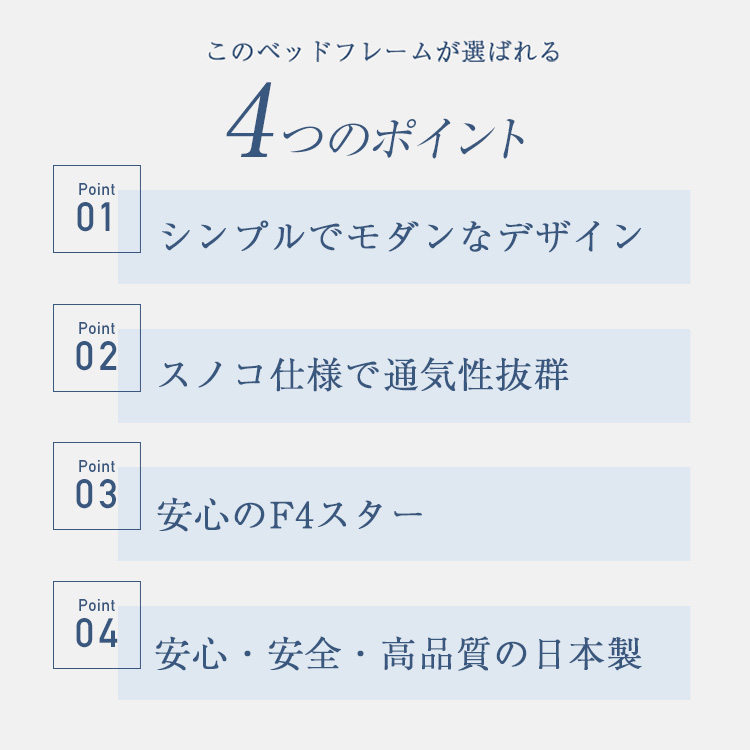 このベッドフレームが選ばれる

4つのポイント

Point
01

シンプルでモダンなデザイン

Point
02

スノコ仕様で通気性抜群

Point
03

安心のF4スター

Point
04

安心・安全・高品質の日本製