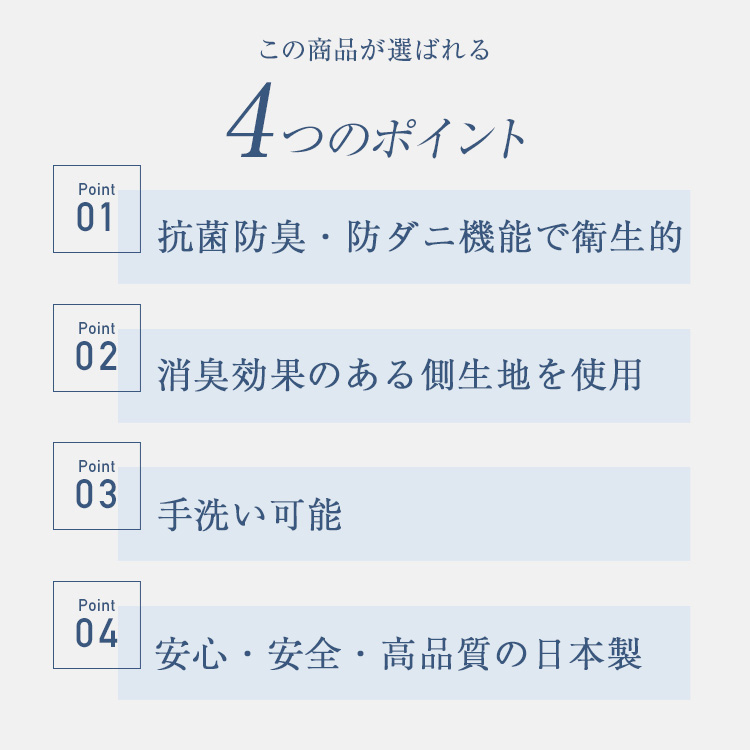 この商品が選ばれる

4つのポイント

Point
01
抗菌防臭・防ダニ機能で衛生的

Point
02
消臭効果のある側生地を使用

Point
03
手洗い可能

Point
04
安心・安全・高品質の日本製