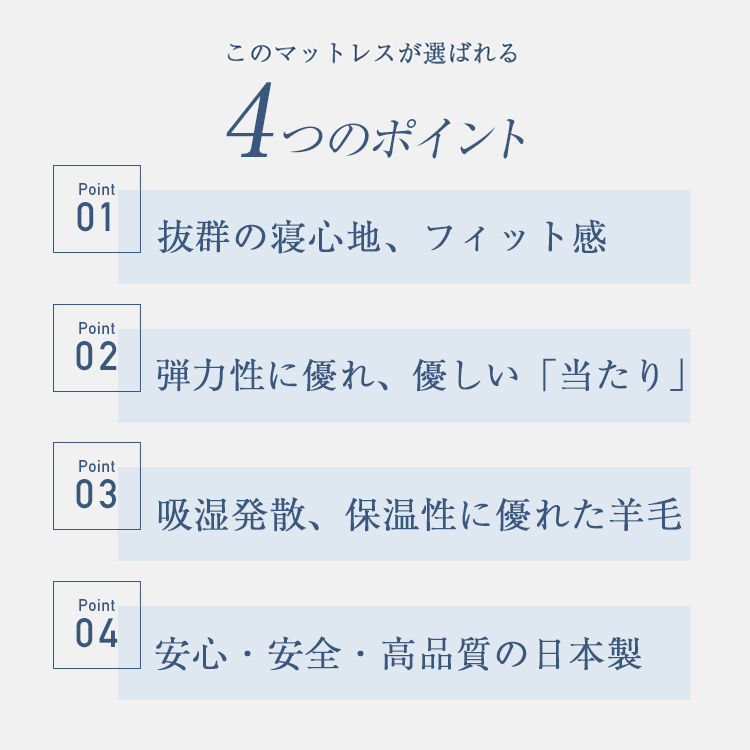 このマットレスが選ばれる

4つのポイント

Point
01
抜群の寝心地、フィット感

Point
02
弾力性に優れ、優しい「当たり」

Point
03
吸湿発散、保温性に優れた羊毛

Point
04
安心・安全・高品質の日本製