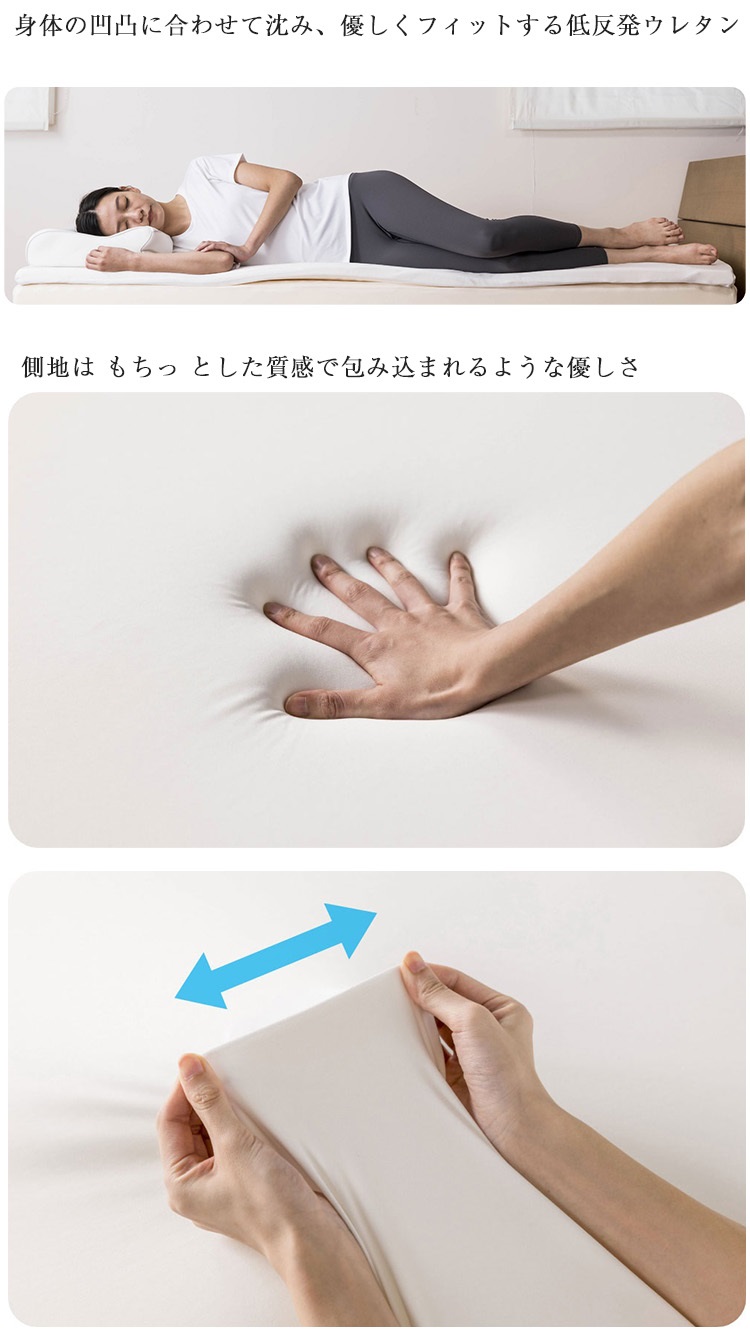 身体の凹凸に合わせて沈み、優しくフィットする低反発ウレタン

側地は もちっ とした質感で包み込まれるような優しさ