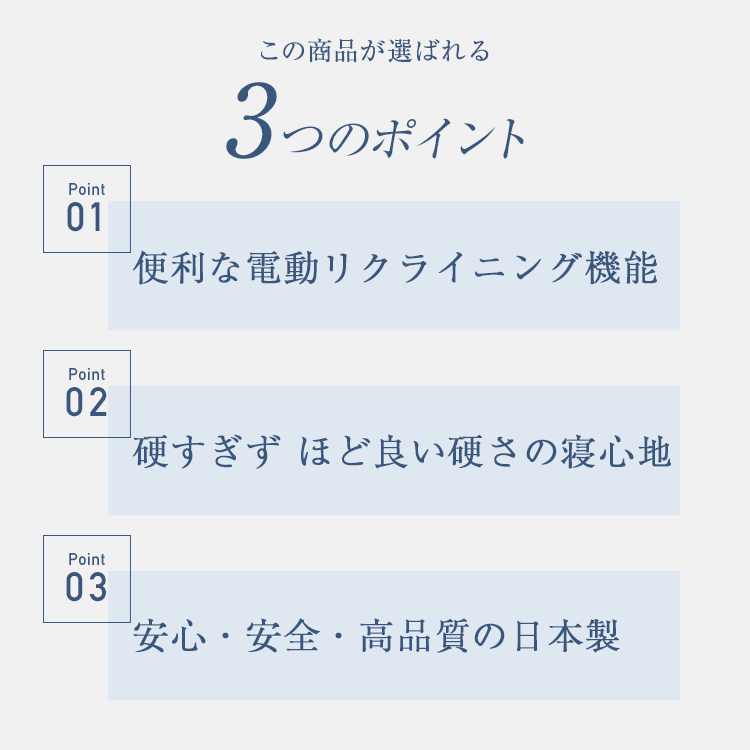 この商品が選ばれる

3つのポイント

Point
01

便利な電動リクライニング機能

Point
02

硬すぎず ほど良い硬さの寝心地

Point
03

安心・安全・高品質の日本製