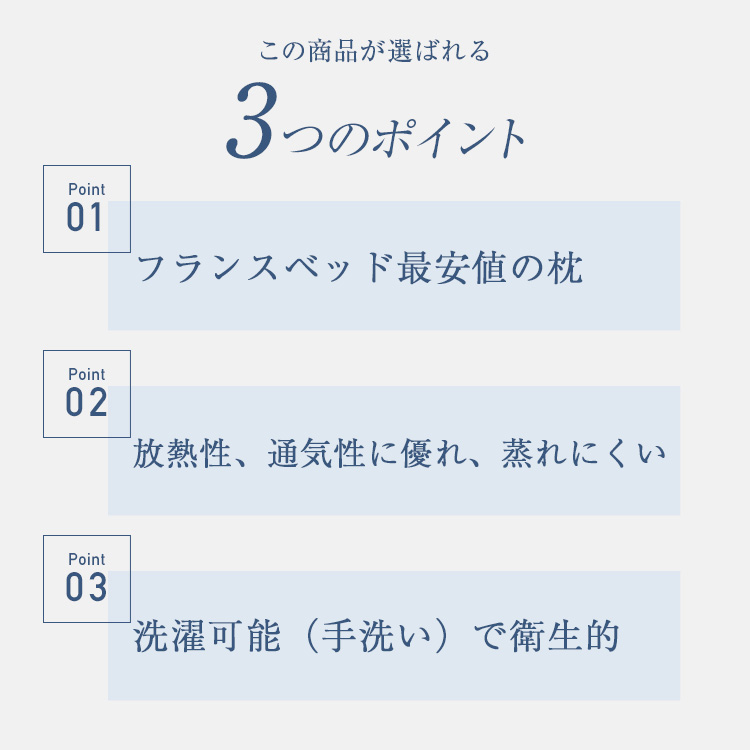 この商品が選ばれる

3つのポイント

Point
01

フランスベッド最安値の枕

Point
02

放熱性、通気性に優れ、蒸れにくい

Point
03

洗濯可能（手洗い）で衛生的