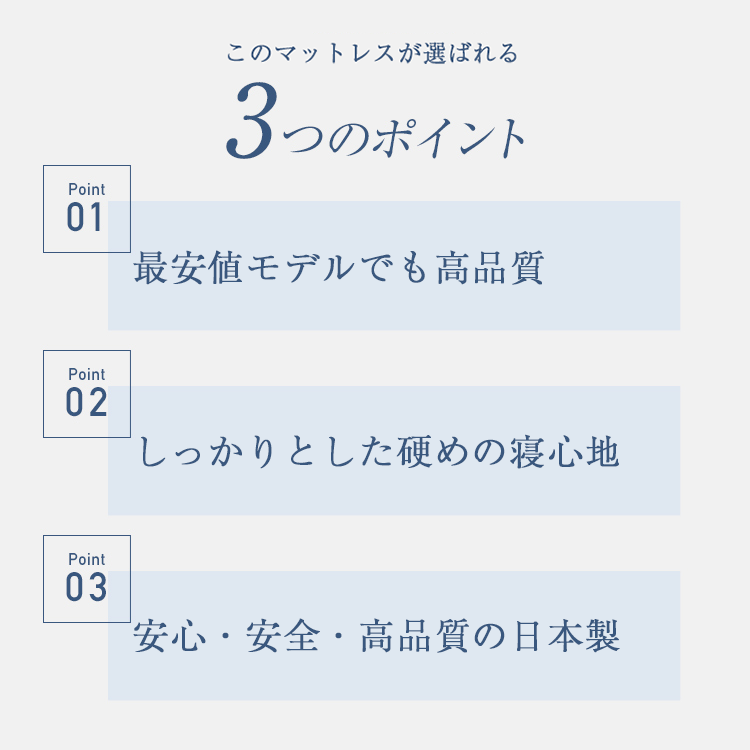 このマットレスが選ばれる

3つのポイント

Point
01

最安値モデルでも高品質

Point
02

しっかりとした硬めの寝心地

Point
03

安心・安全・高品質の日本製