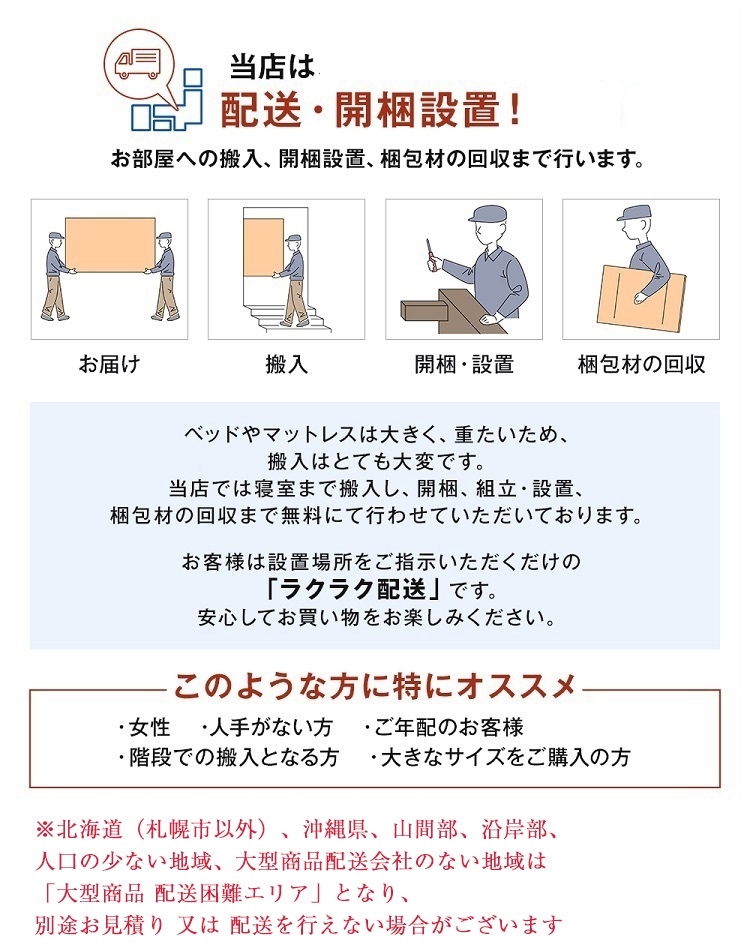 当店は
配送・開梱設置！

お部屋への搬入、開梱設置、梱包材の回収まで行います。

お届け

搬入

開梱・設置

梱包材の回収

ベッドやマットレスは大きく、重たいため、
搬入はとても大変です。
当店では寝室まで搬入し、開梱、組立・設置、
梱包材の回収まで無料にて行わせていただいております。

お客様は設置場所をご指示いただくだけの
「ラクラク配送」です。
安心してお買い物をお楽しみください。

このような方に特にオススメ

・女性　・人手がない方　・ご年配のお客様
・階段での搬入となる方　・大きなサイズをご購入の方

※北海道（札幌市以外）、沖縄県、山間部、沿岸部、
人口の少ない地域、大型商品配送会社のない地域は
「大型商品 配送困難エリア」となり、
別途お見積り 又は 配送を行えない場合がございます